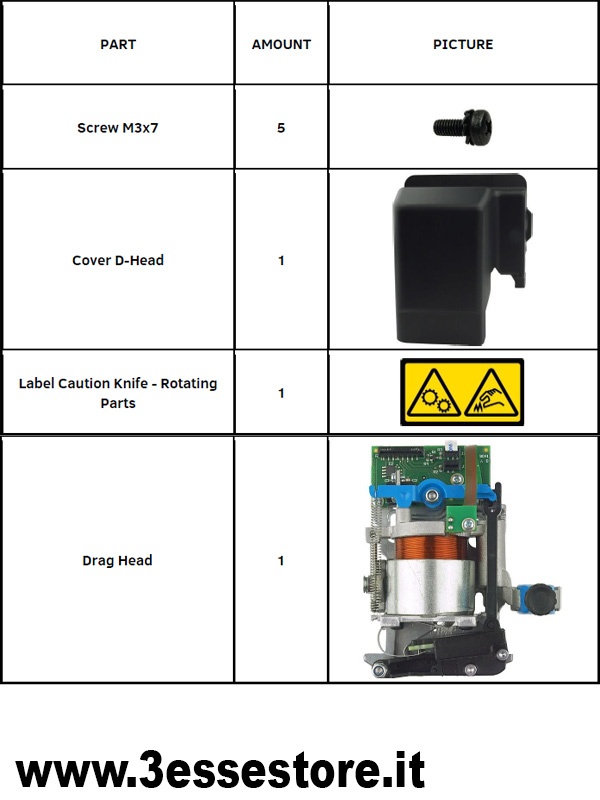 | PART | AMOUNT | PICTURE |
|---|---|---|
| Screw M3x7 | 5 | |
| Cover D-Head | 1 | |
| Label Caution Knife - Rotating Parts | 1 | |
| Drag Head | 1 | |

www.3essestore.it